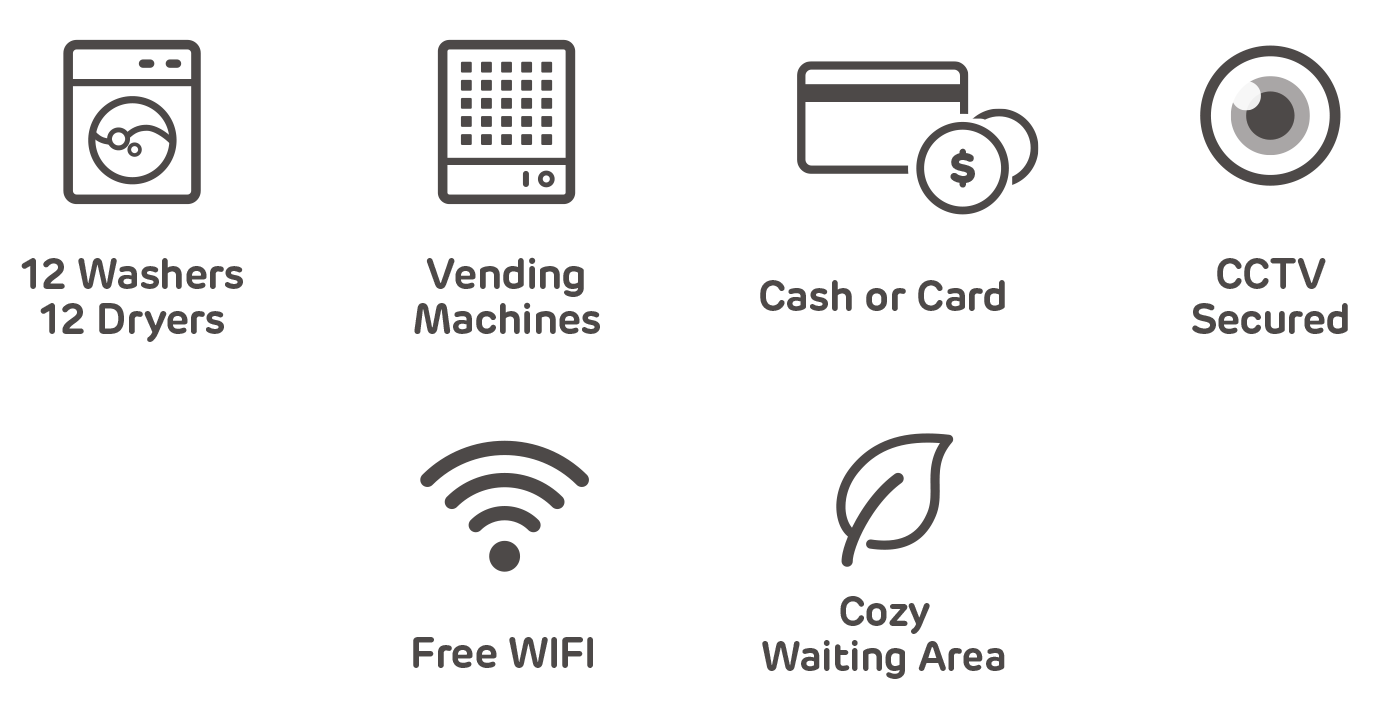 12 Washers
12 Dryers

Vending
Machines

$

Cash or Card

CCTV
Secured

Free WIFI

Cozy
Waiting Area